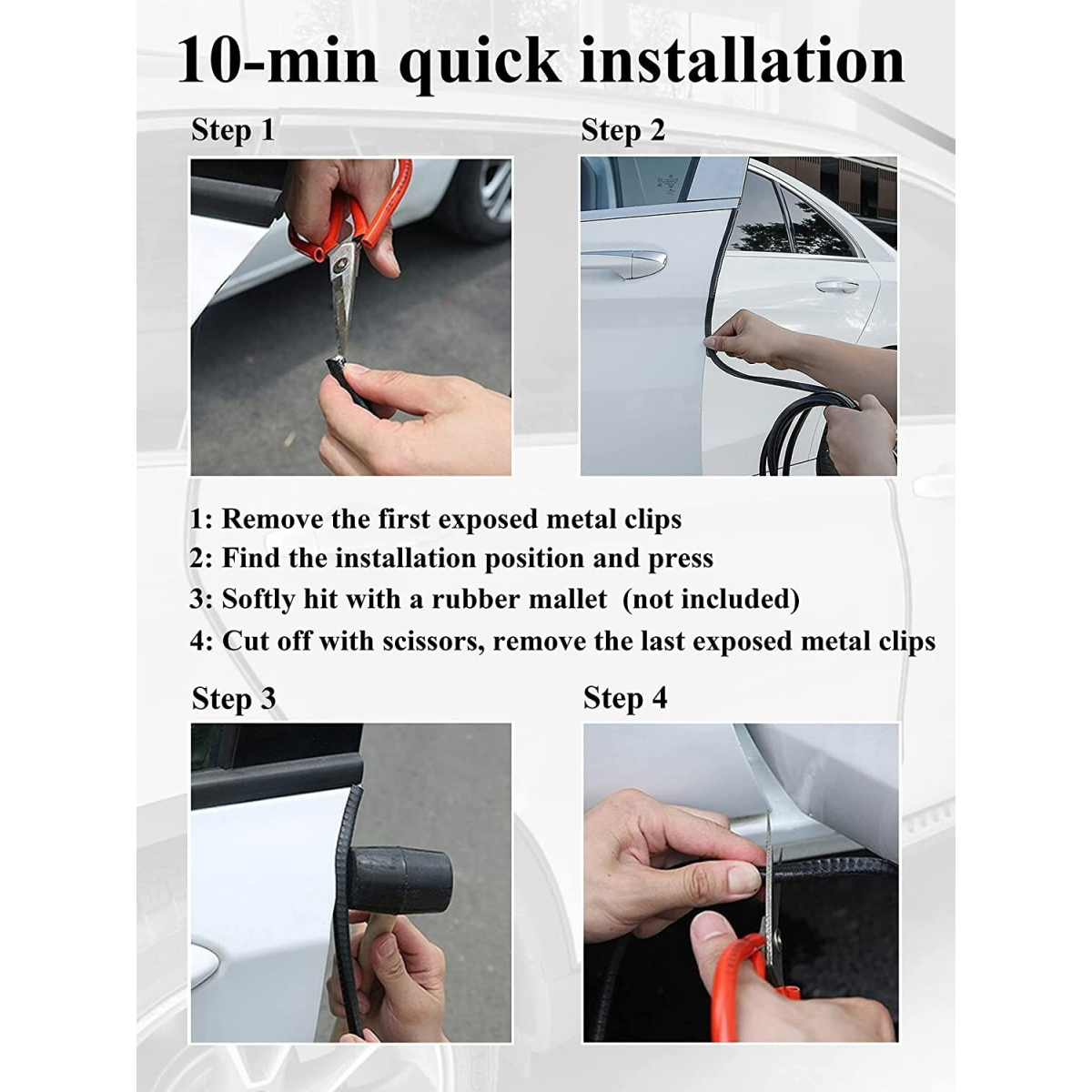 10-min quick installation

Step 1

Step 2

1: Remove the first exposed metal clips
2: Find the installation position and press
3: Softly hit with a rubber mallet (not included)
4: Cut off with scissors, remove the last exposed metal clips

Step 3

Step 4