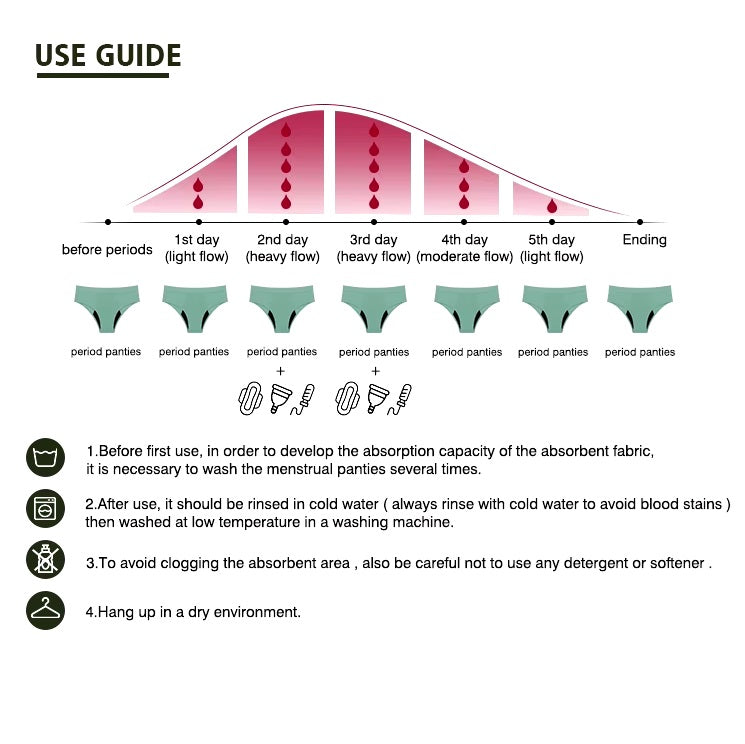 USE GUIDE

before periods

1st day (light flow)

2nd day (heavy flow)

3rd day (heavy flow)

4th day (moderate flow)

5th day (light flow)

Ending

period panties

period panties

period panties
+

period panties
+

period panties

period panties

period panties

1.Before first use, in order to develop the absorption capacity of the absorbent fabric, it is necessary to wash the menstrual panties several times.

2.After use, it should be rinsed in cold water ( always rinse with cold water to avoid blood stains ) then washed at low temperature in a washing machine.

3.To avoid clogging the absorbent area , also be careful not to use any detergent or softener .

4.Hang up in a dry environment.